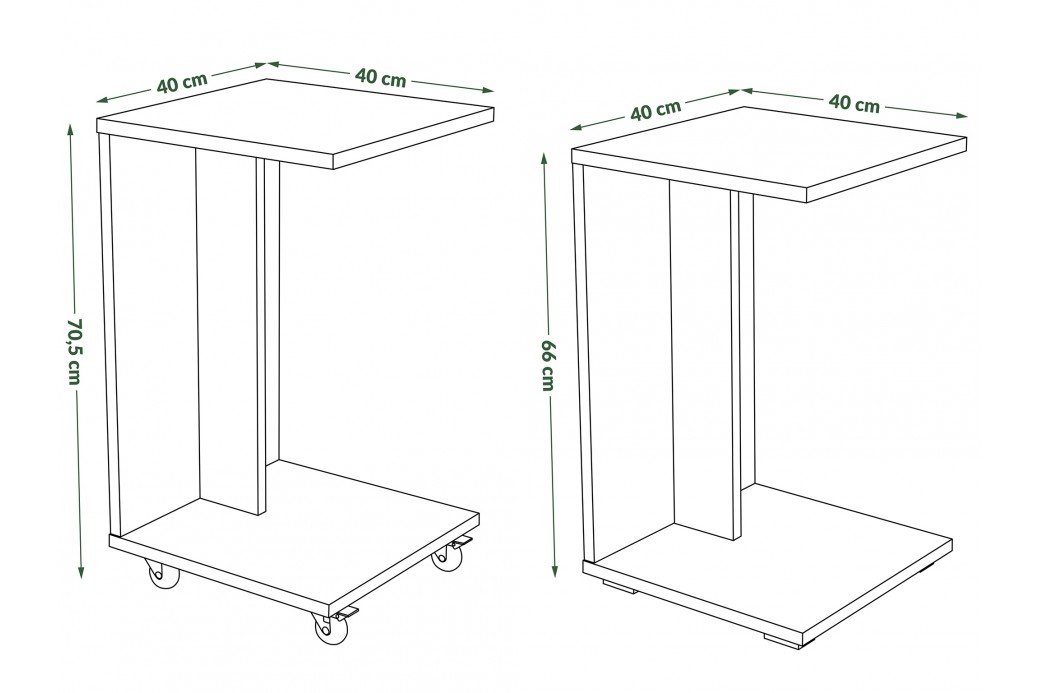 40 cm
40 cm
70,5 cm
40 cm
40 cm
66 cm