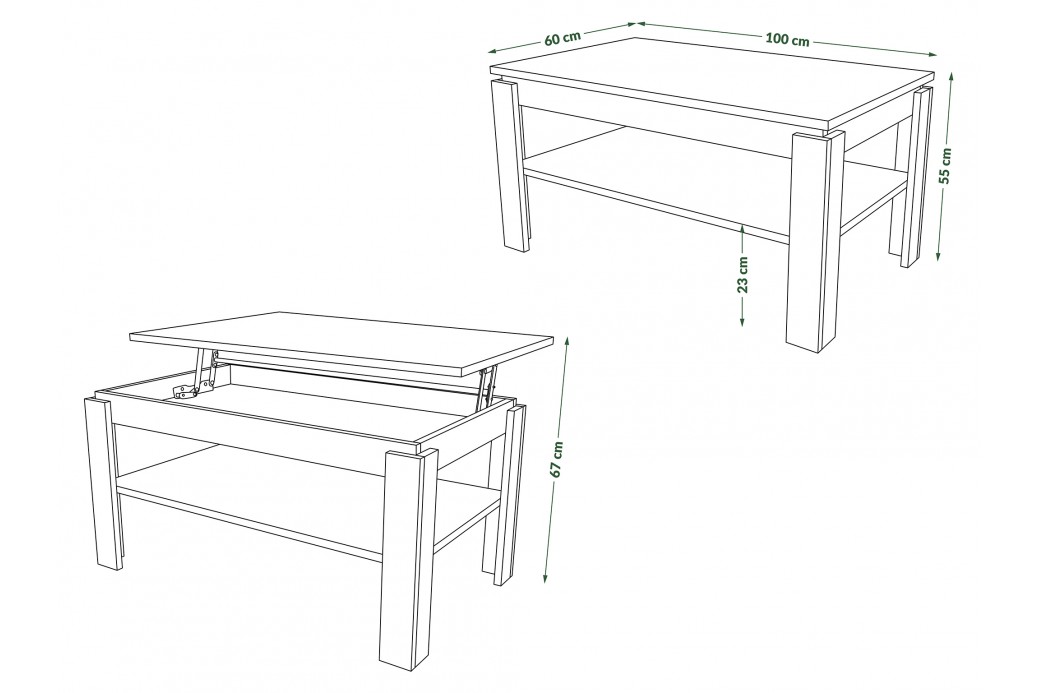 60 cm
100 cm
55 cm
23 cm
67 cm