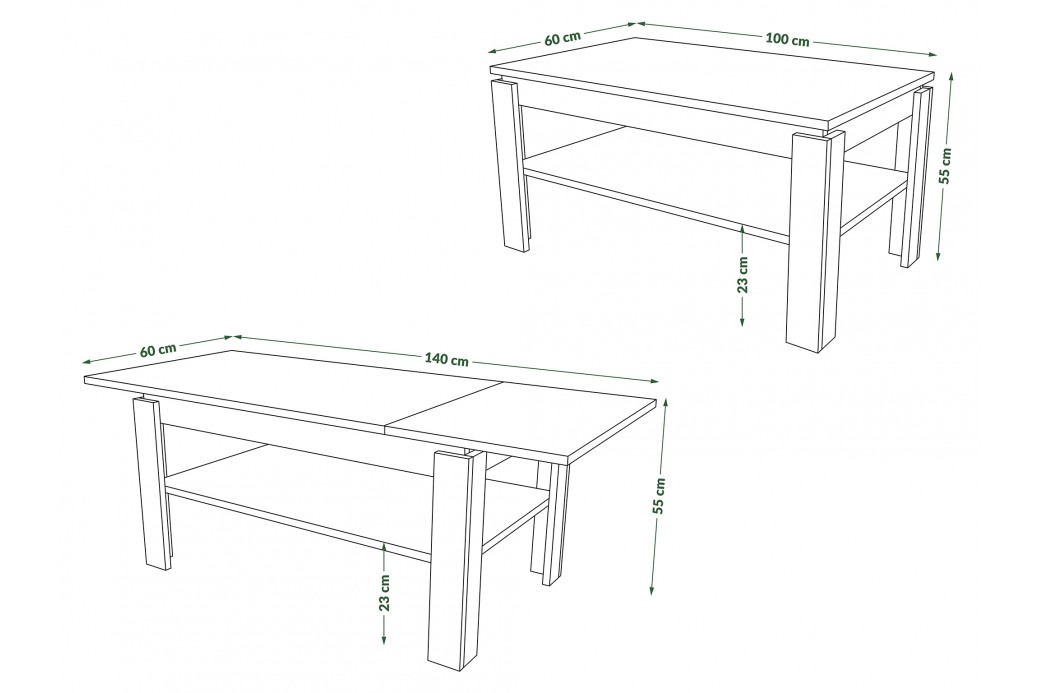 60 cm
100 cm
55 cm
23 cm
60 cm
140 cm
55 cm
23 cm