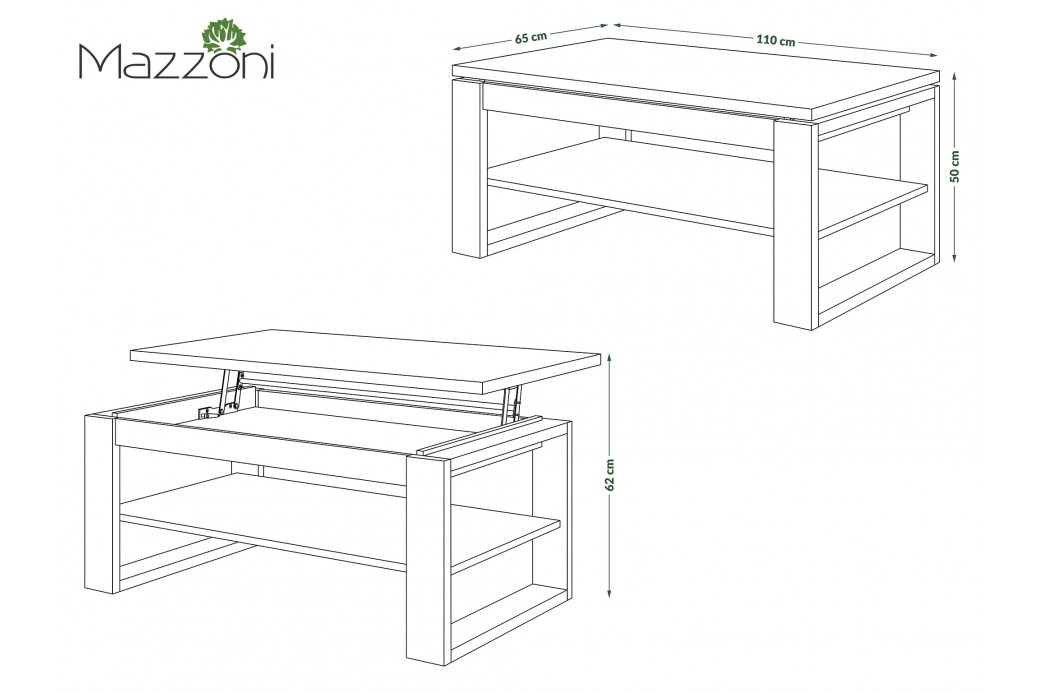 Mazzoni

65 cm
110 cm
50 cm
62 cm