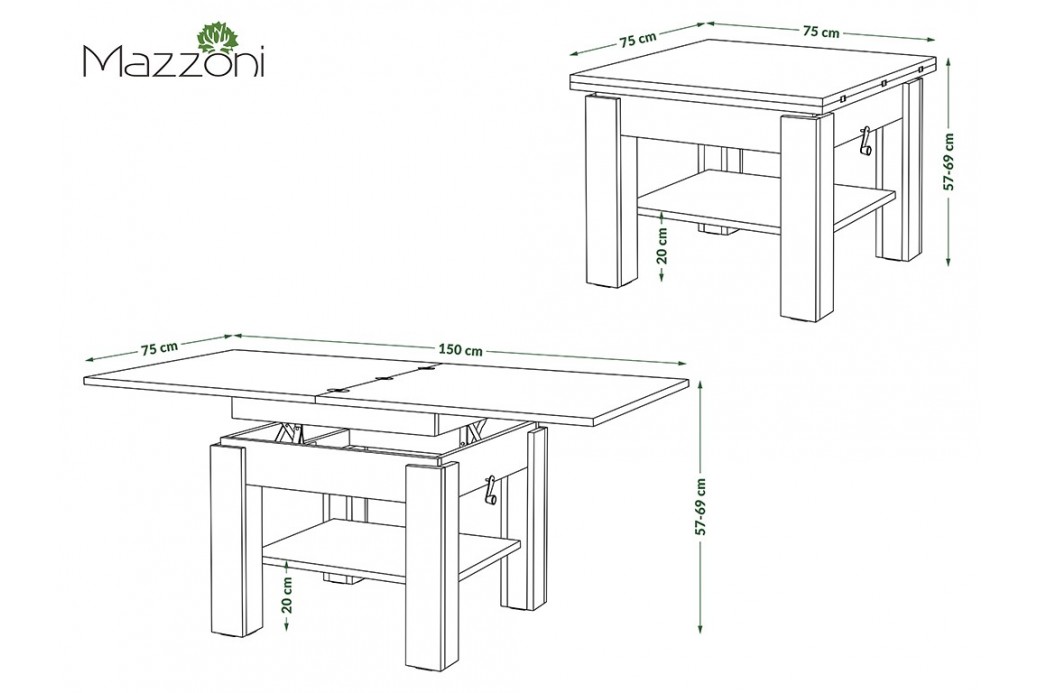 Mazzoni

75 cm
75 cm
57-69 cm
20 cm

75 cm
150 cm
57-69 cm
20 cm